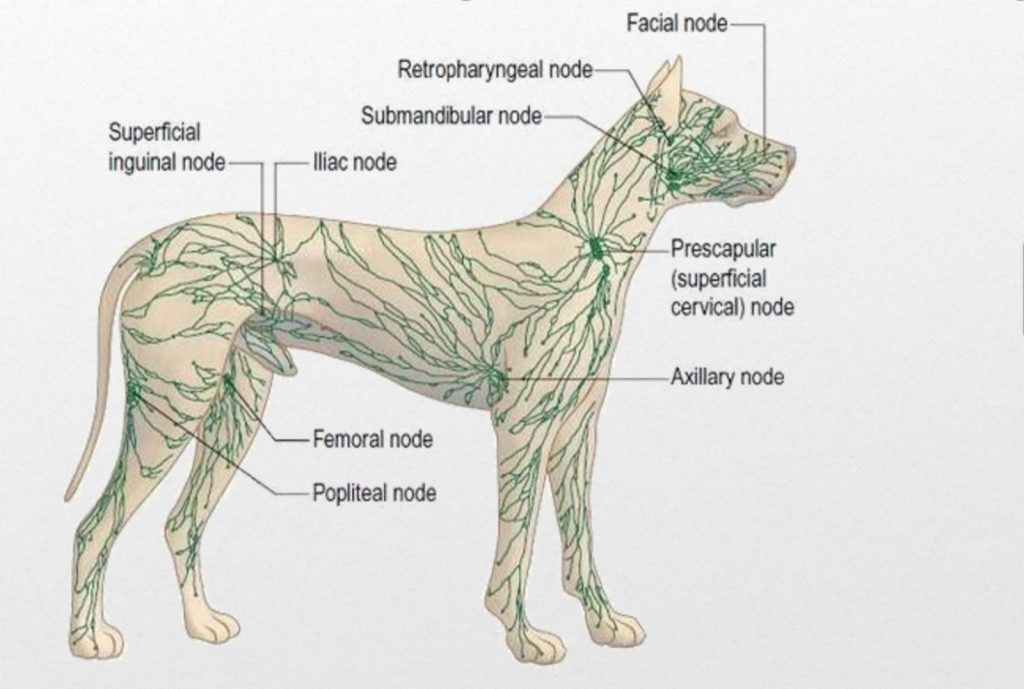 Facial node
Retropharyngeal node
Submandibular node
Superficial inguinal node
Iliac node
Prescapular (superficial cervical) node
Axillary node
Femoral node
Popliteal node